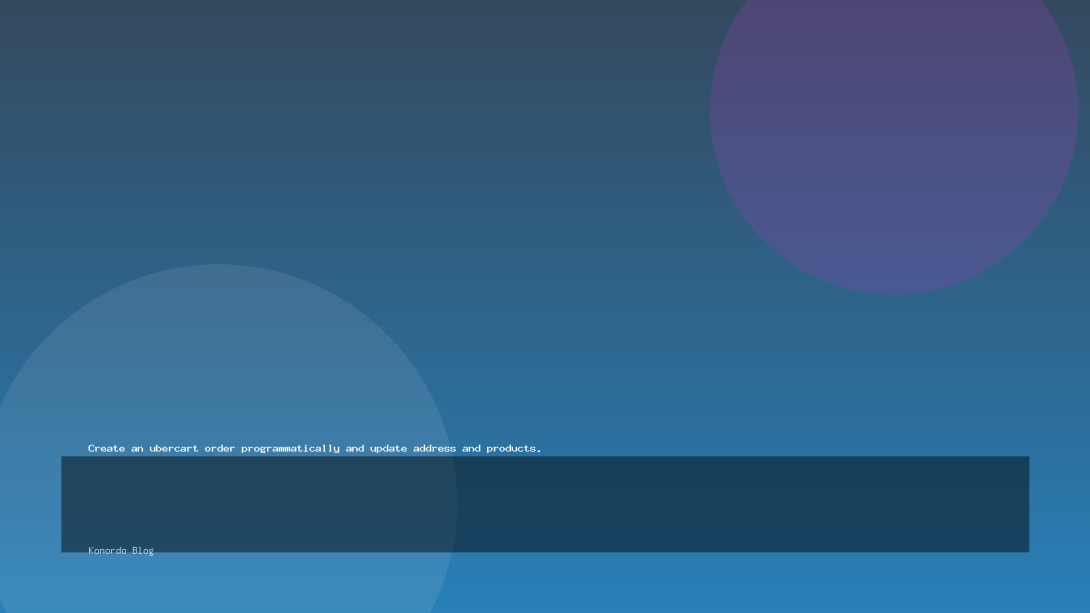 Create an ubercart order programmatically and update address and products.

Konordo Blog