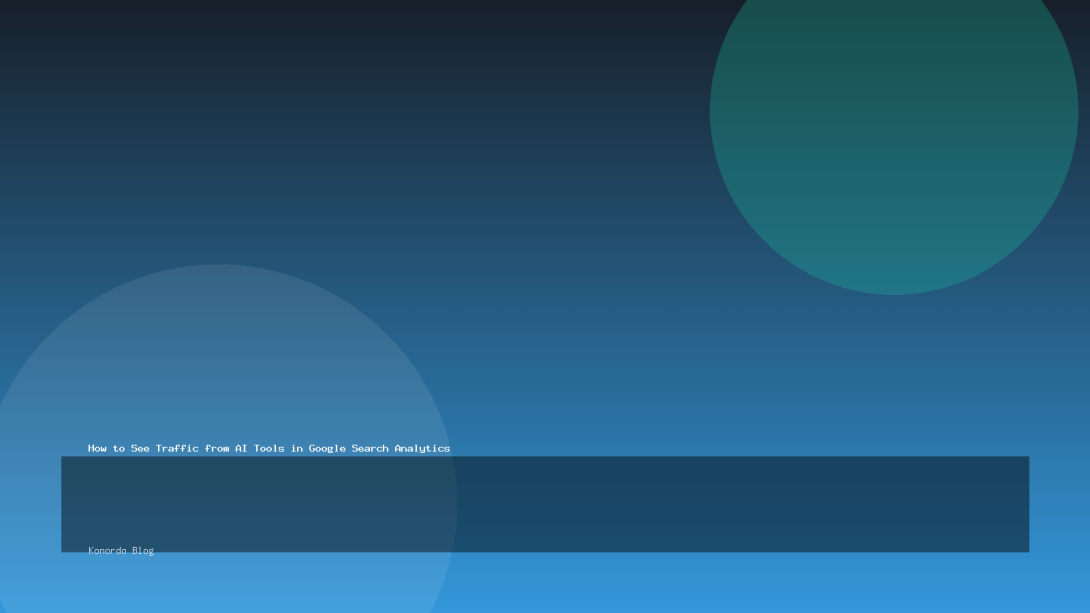 How to See Traffic from AI Tools in Google Search Analytics

Konordo Blog